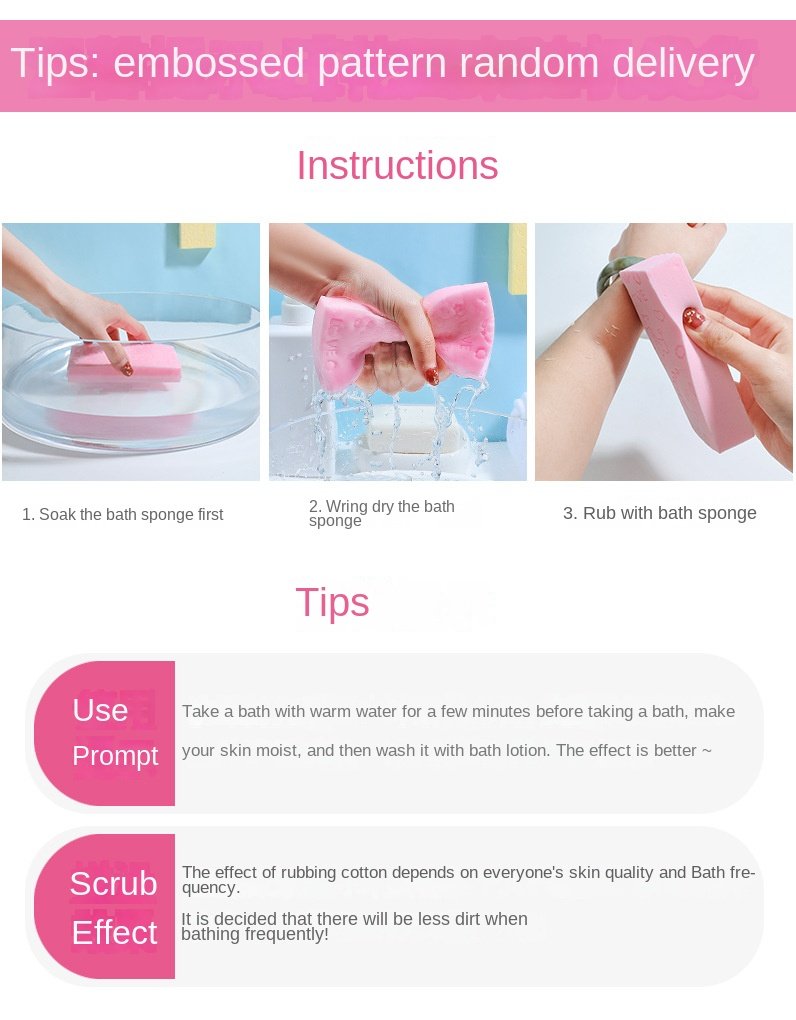 Tips: embossed pattern random delivery

Instructions

1. Soak the bath sponge first

2. Wring dry the bath sponge

3. Rub with bath sponge

Tips

Use Prompt

Take a bath with warm water for a few minutes before taking a bath, make your skin moist, and then wash it with bath lotion. The effect is better ~

Scrub Effect

The effect of rubbing cotton depends on everyone's skin quality and Bath frequency.

It is decided that there will be less dirt when bathing frequently!